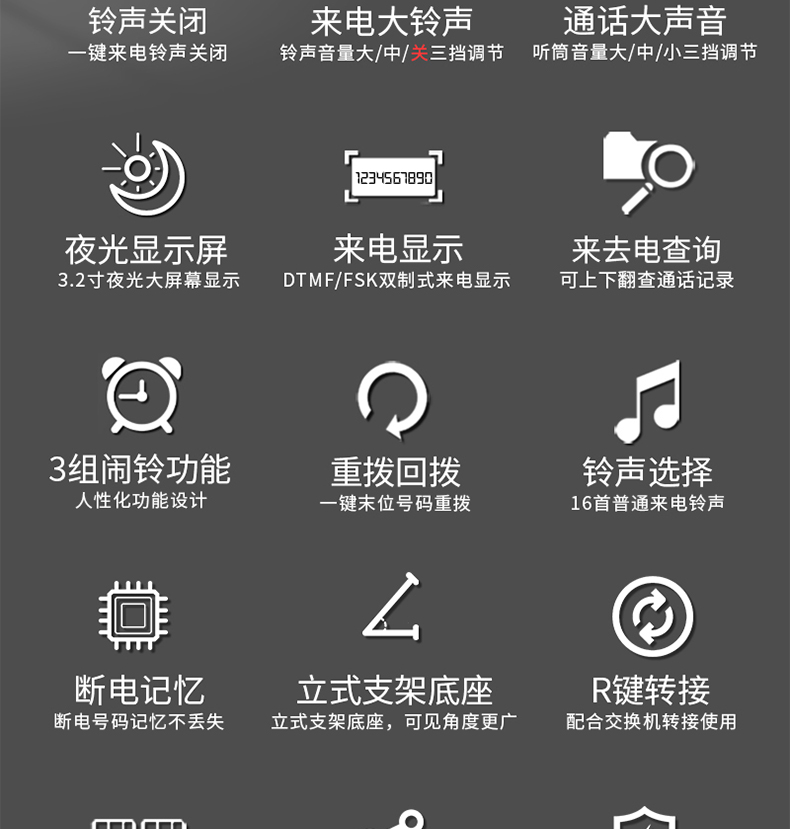 铃声关闭
一键来电铃声关闭

来电大铃声
铃声音量大/中/关三挡调节

通话大声音
听筒音量大/中/小三挡调节

1234567890

夜光显示屏
3.2寸夜光大屏幕显示

来电显示
DTMF/FSK双制式来电显示

来去电查询
可上下翻查通话记录

3组闹铃功能
人性化功能设计

重拨回拨
一键末位号码重拨

铃声选择
16首普通来电铃声

断电记忆
断电号码记忆不丢失

立式支架底座
立式支架底座，可见角度更广

R键转接
配合交换机转接使用