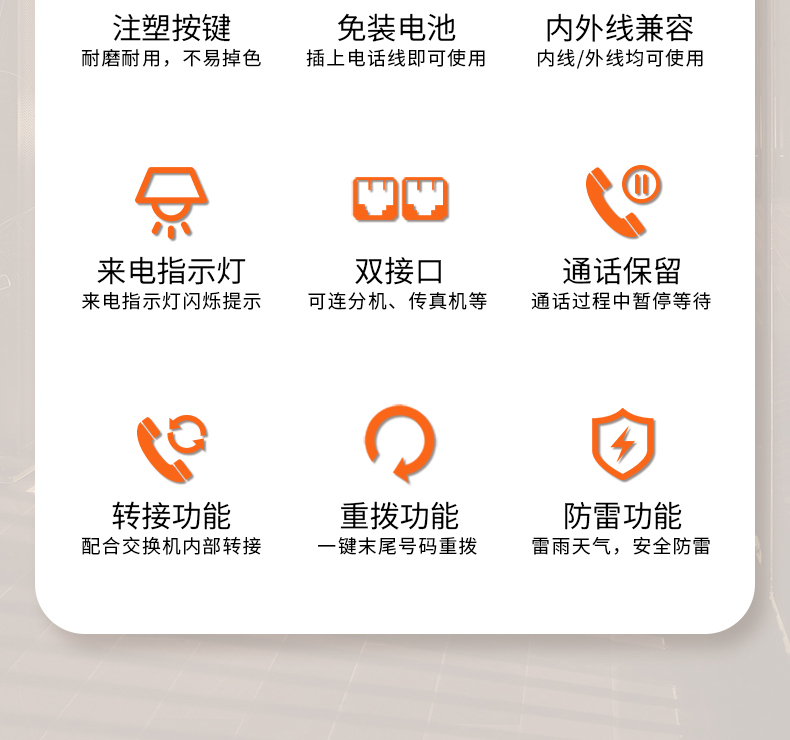 注塑按键
耐磨耐用，不易掉色

免装电池
插上电话线即可使用

内外线兼容
内线/外线均可使用

来电指示灯
来电指示灯闪烁提示

双接口
可连分机、传真机等

通话保留
通话过程中暂停等待

转接功能
配合交换机内部转接

重拨功能
一键末尾号码重拨

防雷功能
雷雨天气，安全防雷